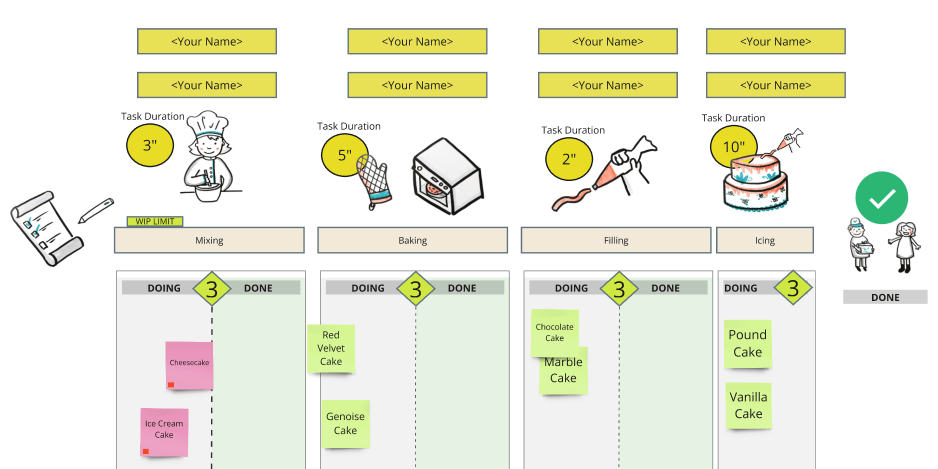 <Your Name>
<Your Name>
Task Duration
3"
WIP LIMIT
Mixing
DOING
3
DONE
Cheesecake
Ice Cream Cake

<Your Name>
<Your Name>
Task Duration
5"
Baking
DOING
3
DONE
Red Velvet Cake
Genoise Cake

<Your Name>
<Your Name>
Task Duration
2"
Filling
DOING
3
DONE
Chocolate Cake
Marble Cake

<Your Name>
<Your Name>
Task Duration
10"
Icing
DOING
3
Pound Cake
Vanilla Cake

DONE